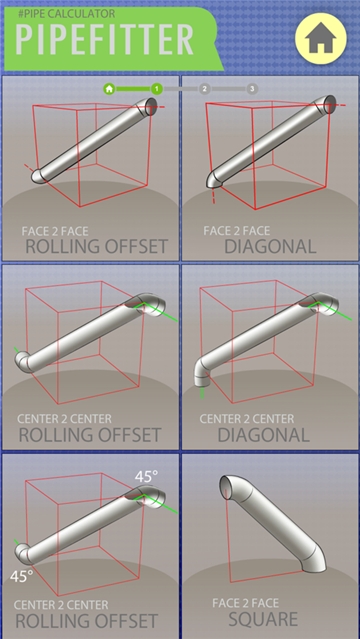 #PIPE CALCULATOR
PIPEFITTER

1
2
3

FACE 2 FACE
ROLLING OFFSET

FACE 2 FACE
DIAGONAL

CENTER 2 CENTER
ROLLING OFFSET

CENTER 2 CENTER
DIAGONAL

45°
45°
CENTER 2 CENTER
ROLLING OFFSET

FACE 2 FACE
SQUARE