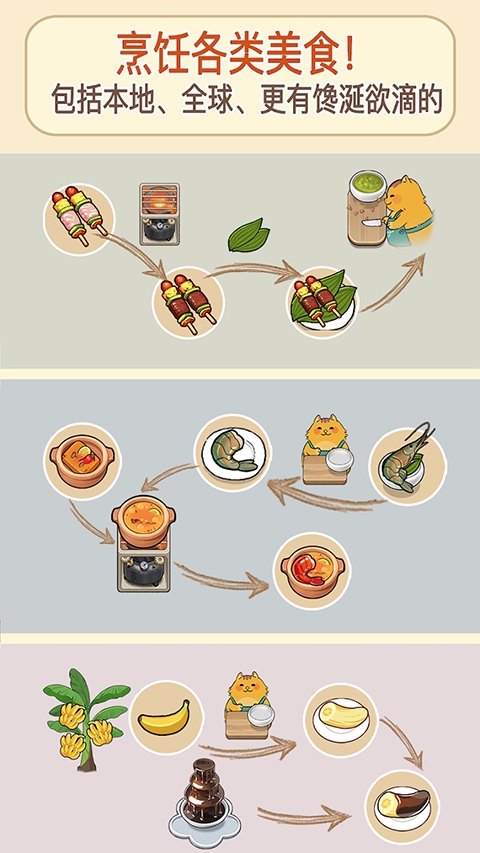 烹饪各类美食!
包括本地、全球、更有馋涎欲滴的